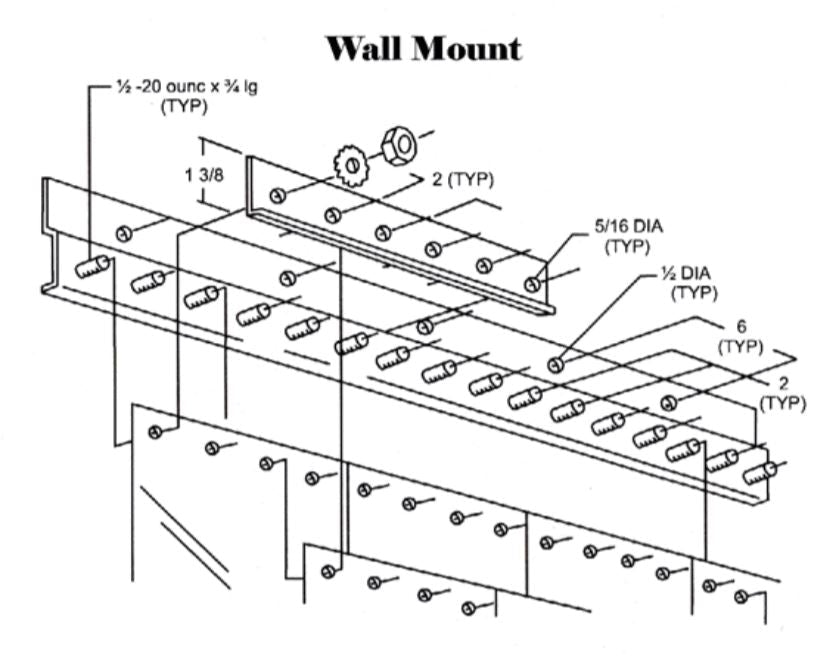 Wall Mount

½ -20 ounc x ¾ lg
(TYP)

1 3/8

2 (TYP)

5/16 DIA
(TYP)

½ DIA
(TYP)

6
(TYP)

2
(TYP)